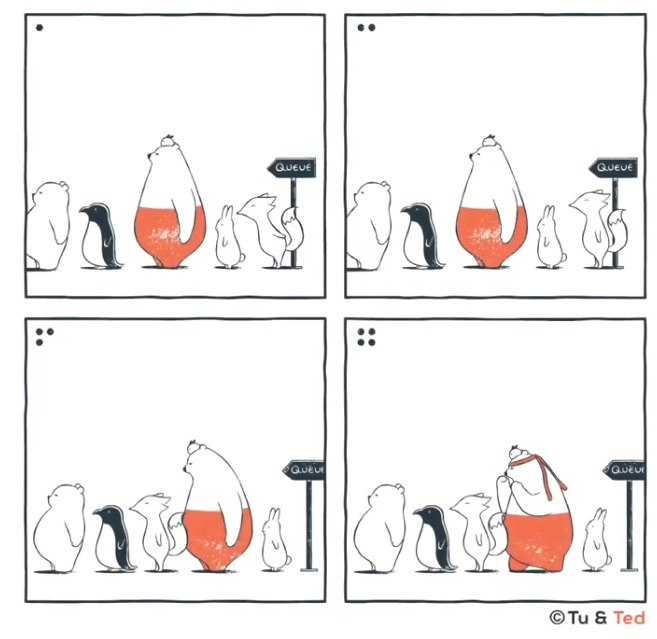 QUEUE

QUEUE

QUEUE

QUEUE

©Tu & Ted